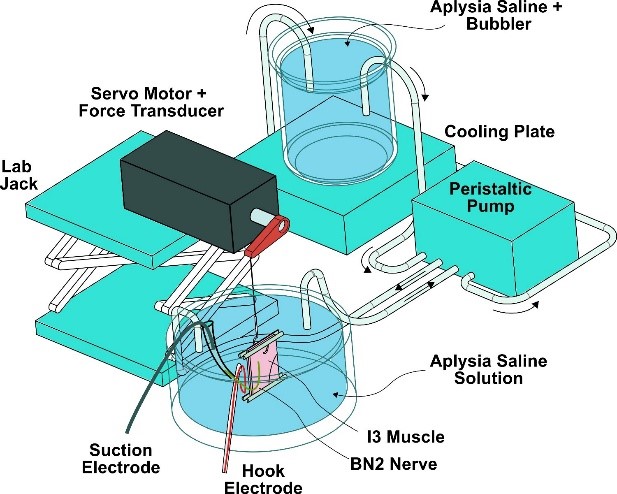 Aplysia Saline + Bubbler

Servo Motor + Force Transducer

Cooling Plate

Lab Jack

Peristaltic Pump

Aplysia Saline Solution

I3 Muscle

BN2 Nerve

Suction Electrode

Hook Electrode